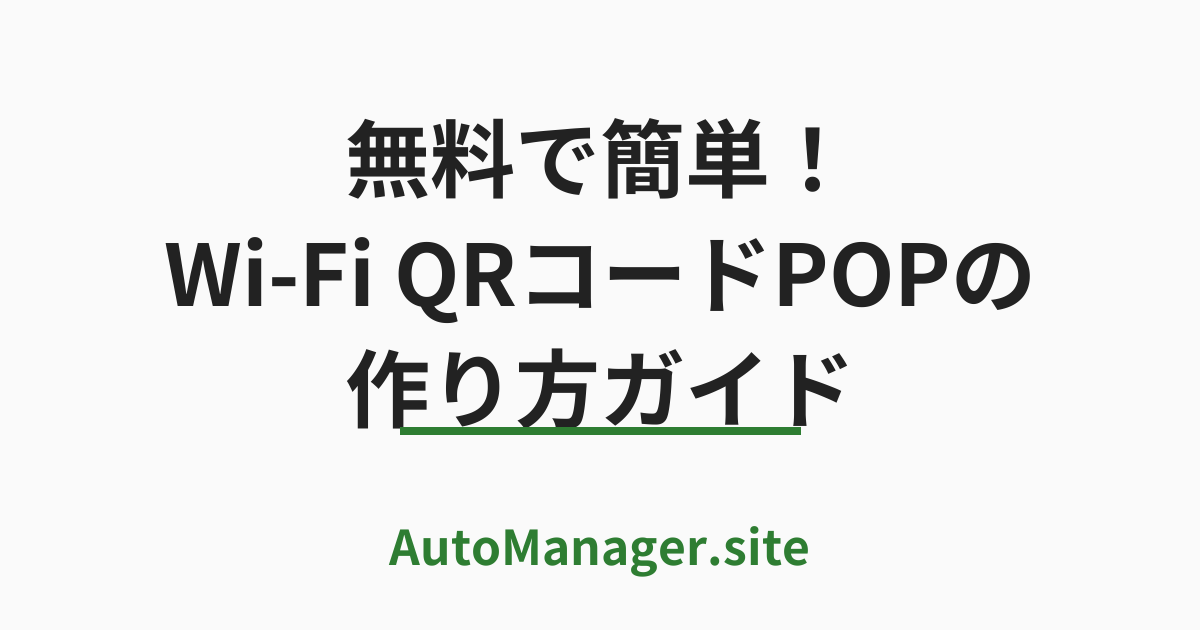 無料で簡単！
Wi-Fi QRコードPOPの
作り方ガイド

AutoManager.site